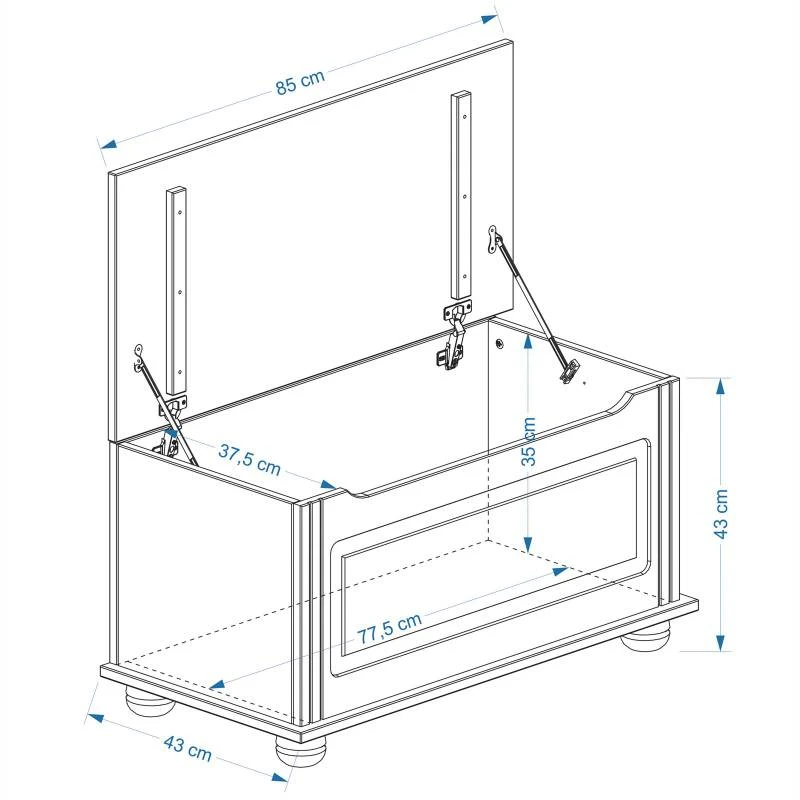 85 cm
37,5 cm
35 cm
43 cm
77,5 cm
43 cm