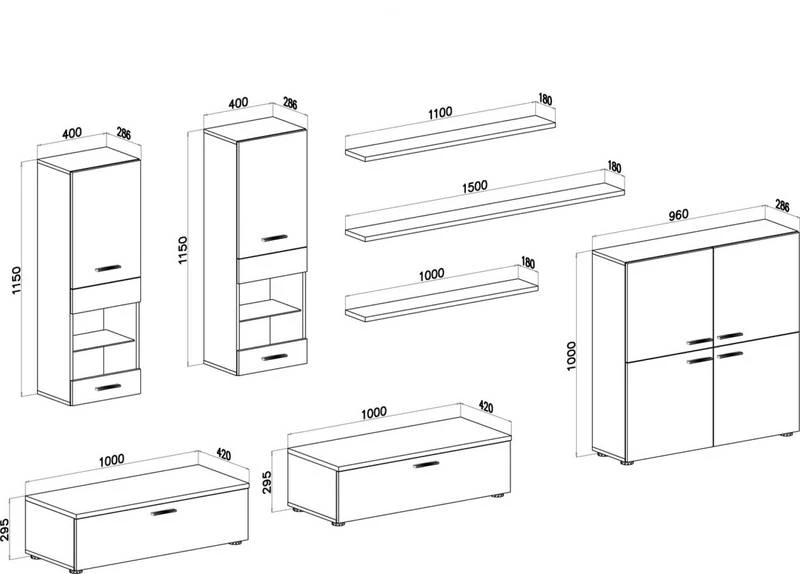 400
286
1150
400
286
1150
1100
180
1500
180
1000
180
960
286
1000
1000
420
295
1000
420
295